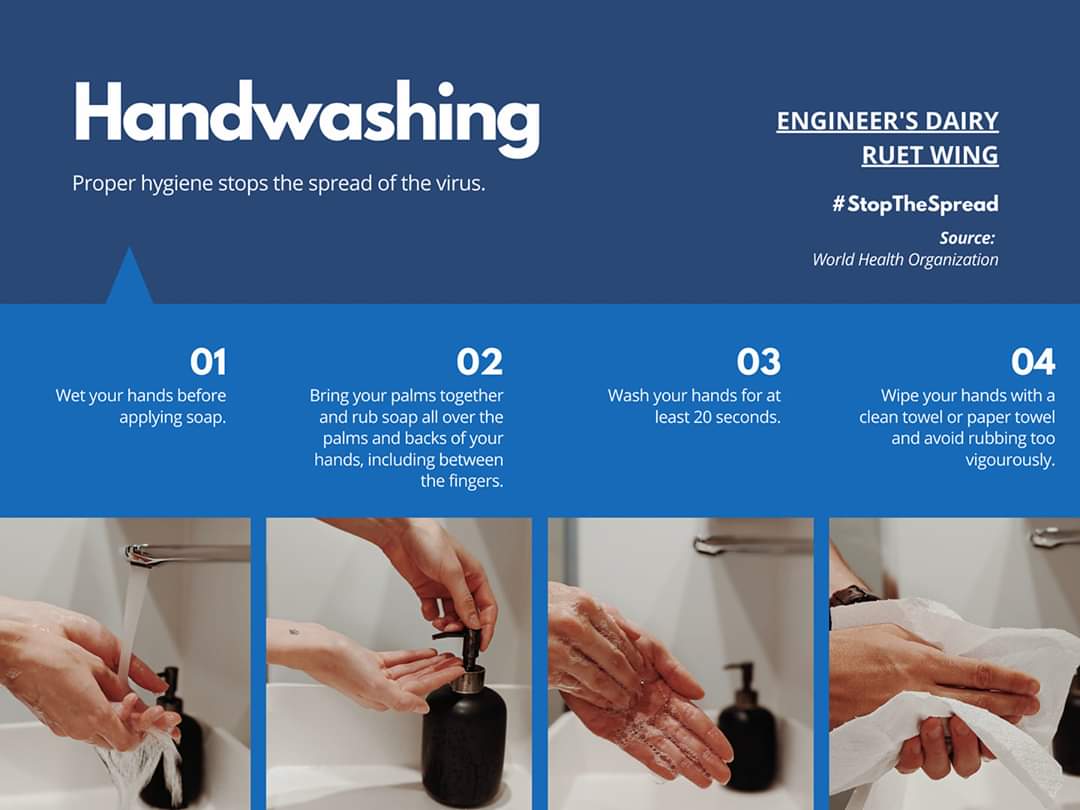 Handwashing

Proper hygiene stops the spread of the virus.

ENGINEER'S DAIRY
RUET WING

#StopTheSpread

Source:
World Health Organization

01
Wet your hands before applying soap.

02
Bring your palms together and rub soap all over the palms and backs of your hands, including between the fingers.

03
Wash your hands for at least 20 seconds.

04
Wipe your hands with a clean towel or paper towel and avoid rubbing too vigourously.